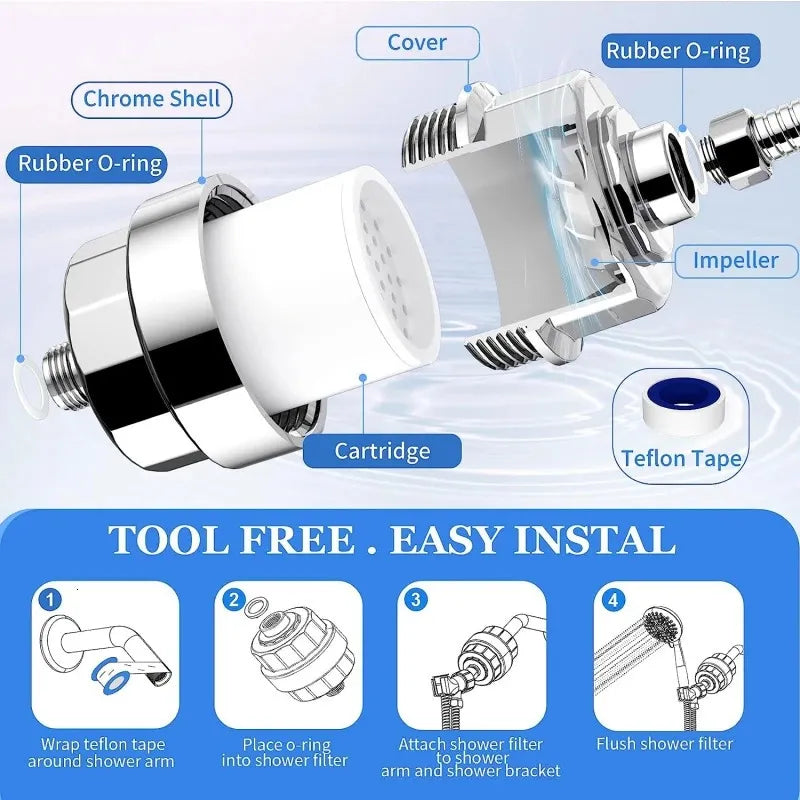 Cover

Rubber O-ring

Chrome Shell

Rubber O-ring

Impeller

Cartridge

Teflon Tape

TOOL FREE . EASY INSTAL

1

Wrap teflon tape around shower arm

2

Place o-ring into shower filter

3

Attach shower filter to shower arm and shower bracket

4

Flush shower filter