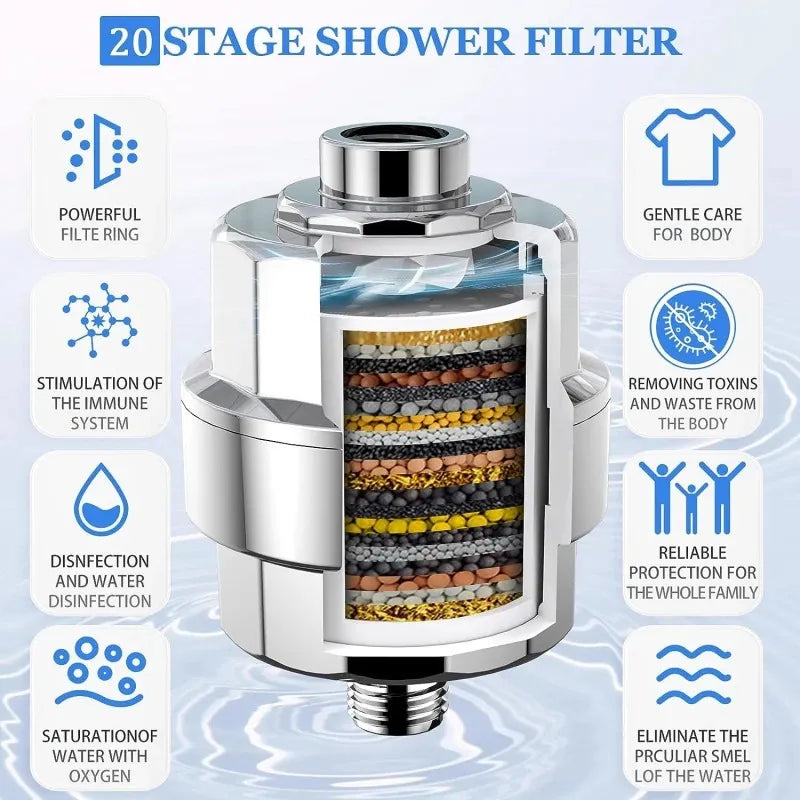 20 STAGE SHOWER FILTER

POWERFUL FILTE RING

STIMULATION OF THE IMMUNE SYSTEM

DISNFECTION AND WATER DISINFECTION

SATURATIONOF WATER WITH OXYGEN

GENTLE CARE FOR BODY

REMOVING TOXINS AND WASTE FROM THE BODY

RELIABLE PROTECTION FOR THE WHOLE FAMILY

ELIMINATE THE PRCULIAR SMEL LOF THE WATER