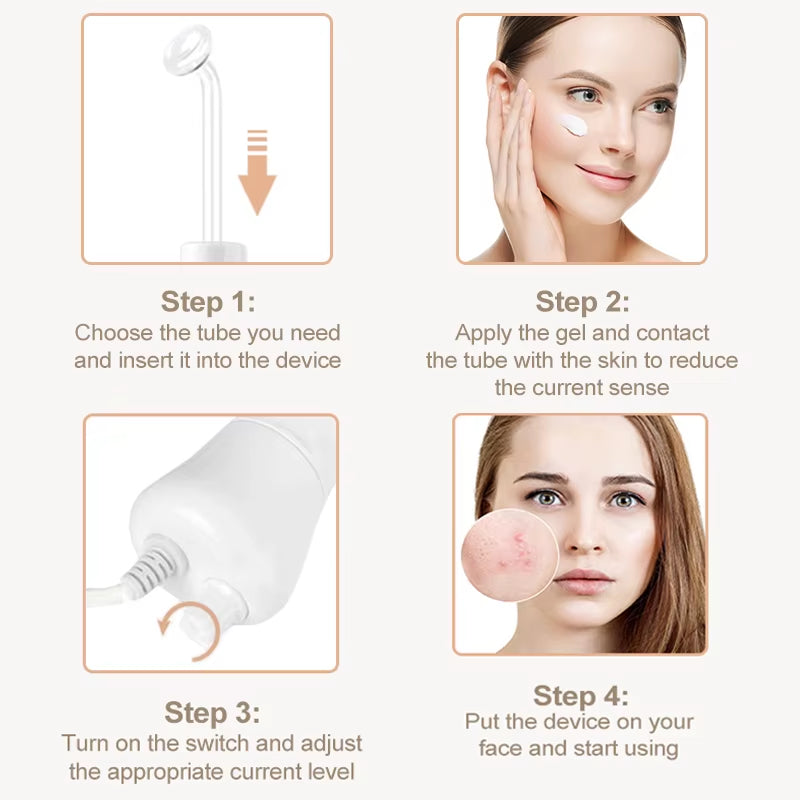 Step 1:
Choose the tube you need and insert it into the device

Step 2:
Apply the gel and contact the tube with the skin to reduce the current sense

Step 3:
Turn on the switch and adjust the appropriate current level

Step 4:
Put the device on your face and start using